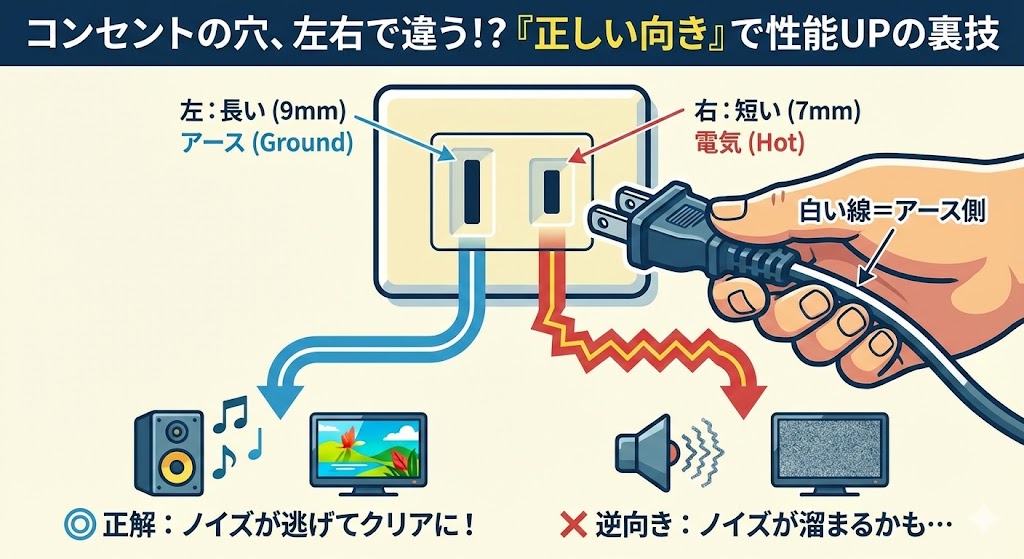 コンセントの穴、左右で違う!?『正しい向き』で性能UPの裏技

左：長い (9mm)
アース (Ground)

右：短い (7mm)
電気 (Hot)

白い線＝アース側

◎ 正解：ノイズが逃げてクリアに！

✕ 逆向き：ノイズが溜まるかも…